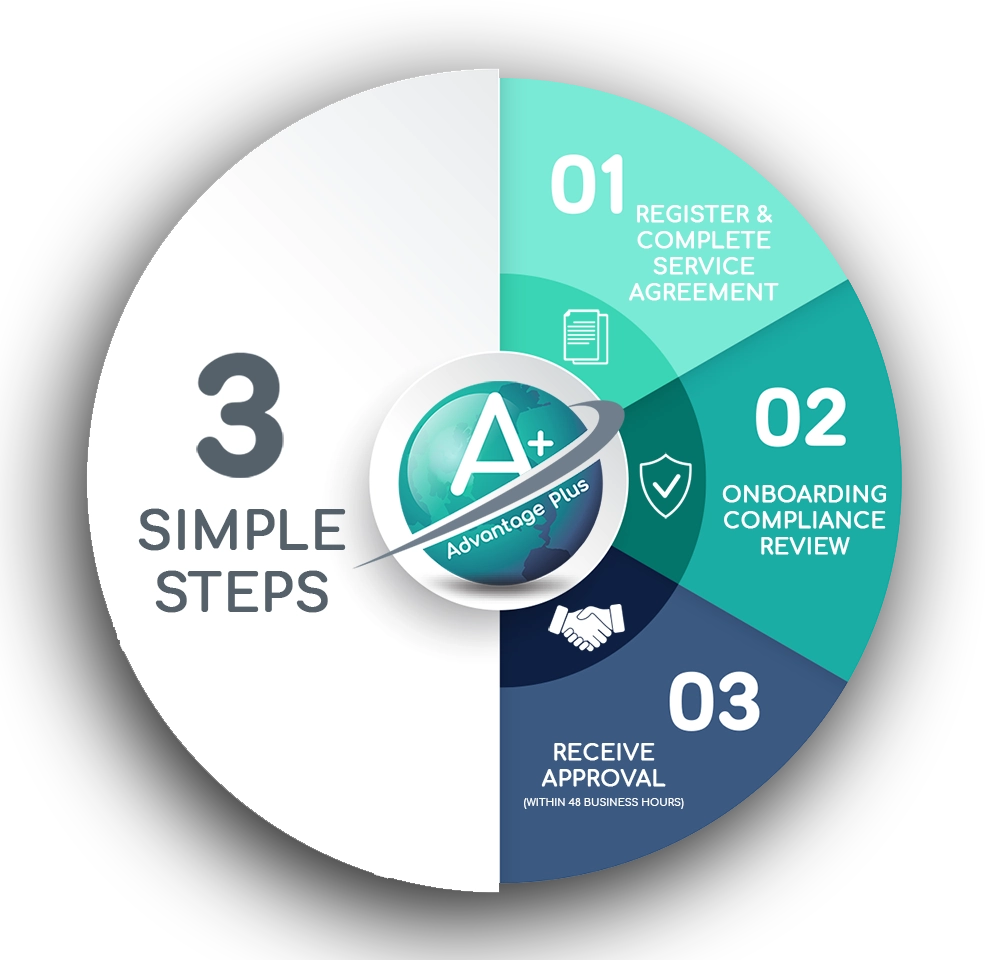 3
SIMPLE
STEPS

A+
Advantage Plus

01
REGISTER & COMPLETE SERVICE AGREEMENT

02
ONBOARDING COMPLIANCE REVIEW

03
RECEIVE APPROVAL
(WITHIN 48 BUSINESS HOURS)